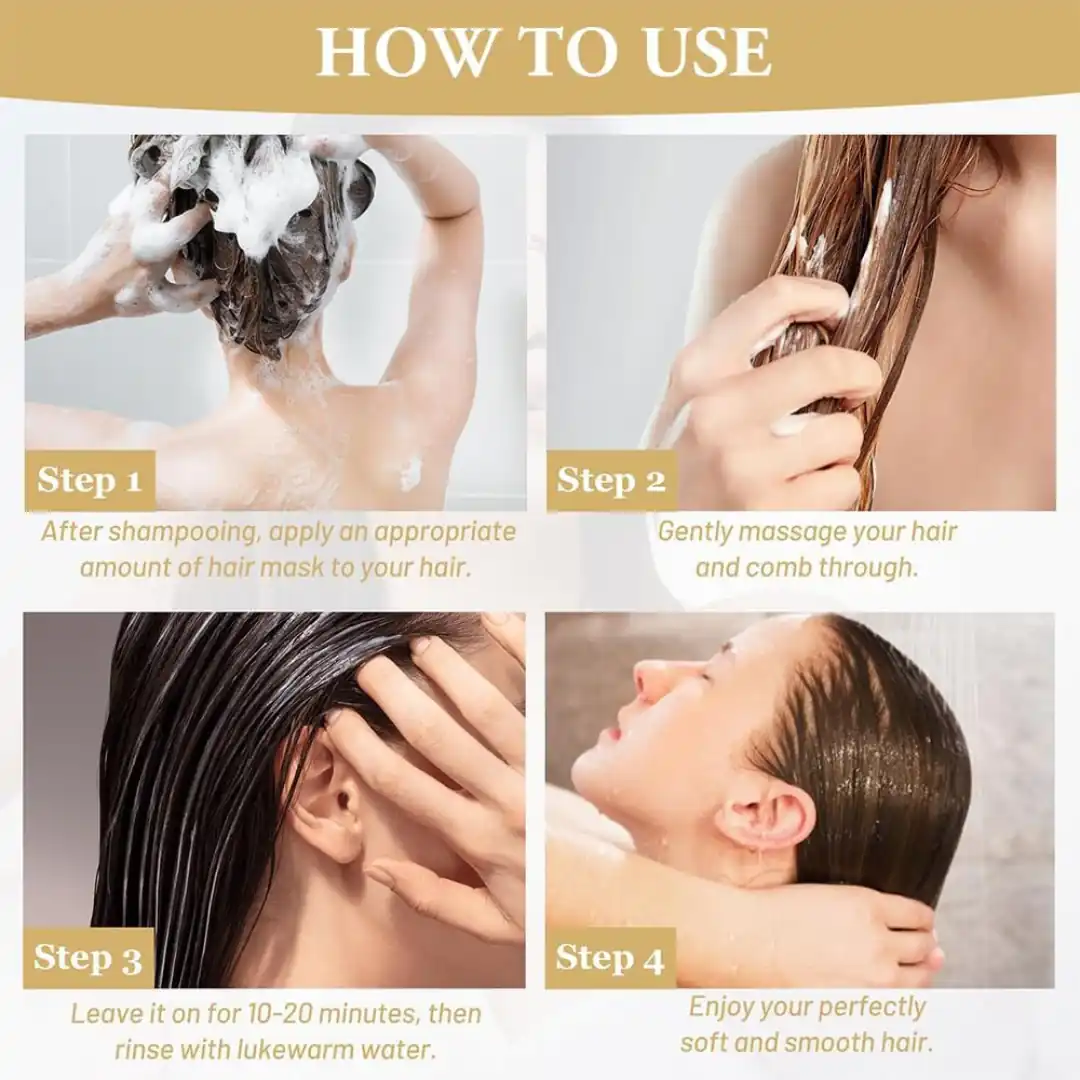 HOW TO USE

Step 1
After shampooing, apply an appropriate amount of hair mask to your hair.

Step 2
Gently massage your hair and comb through.

Step 3
Leave it on for 10-20 minutes, then rinse with lukewarm water.

Step 4
Enjoy your perfectly soft and smooth hair.